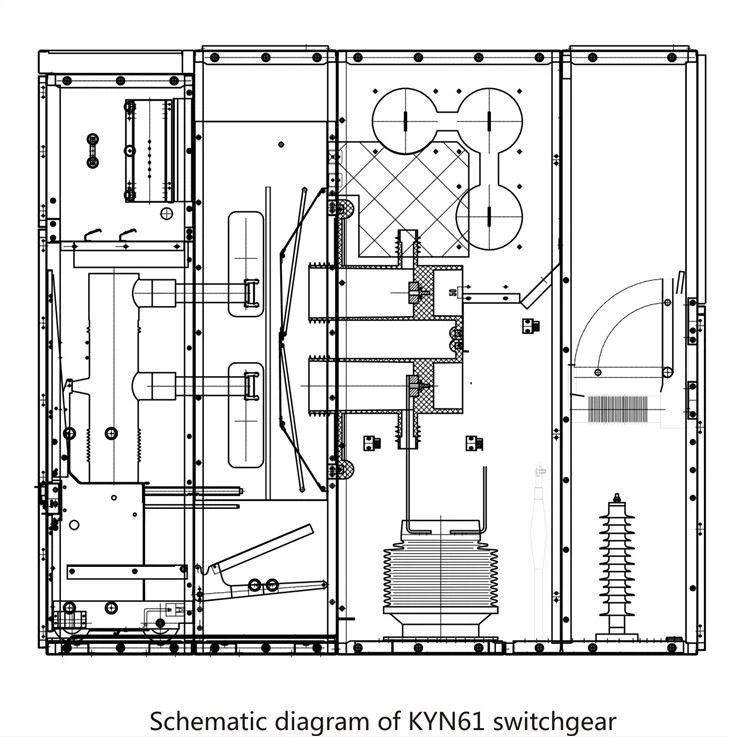 Schematic diagram of KYN61 switchgear